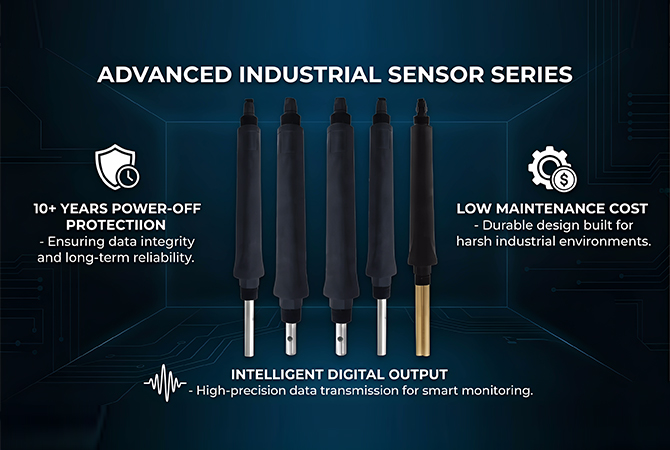 ADVANCED INDUSTRIAL SENSOR SERIES

10+ YEARS POWER-OFF PROTECTIION
- Ensuring data integrity and long-term reliability.

LOW MAINTENANCE COST
- Durable design built for harsh industrial environments.

INTELLIGENT DIGITAL OUTPUT
- High-precision data transmission for smart monitoring.