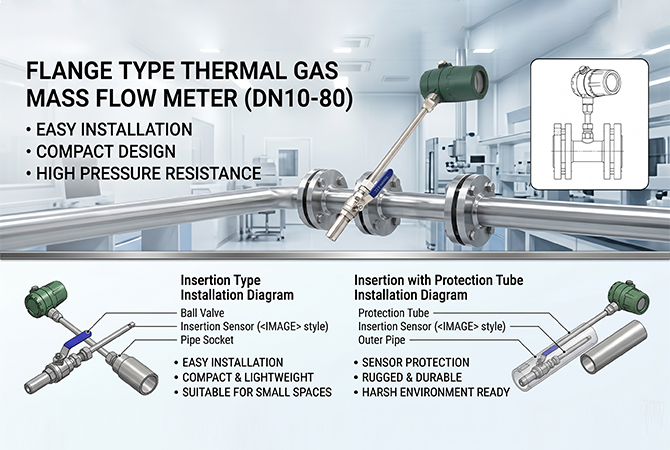 FLANGE TYPE THERMAL GAS MASS FLOW METER (DN10-80)

• EASY INSTALLATION
• COMPACT DESIGN
• HIGH PRESSURE RESISTANCE

Insertion Type Installation Diagram

Ball Valve
Insertion Sensor (<IMAGE> style)
Pipe Socket

• EASY INSTALLATION
• COMPACT & LIGHTWEIGHT
• SUITABLE FOR SMALL SPACES

Insertion with Protection Tube Installation Diagram

Protection Tube
Insertion Sensor (<IMAGE> style)
Outer Pipe

• SENSOR PROTECTION
• RUGGED & DURABLE
• HARSH ENVIRONMENT READY