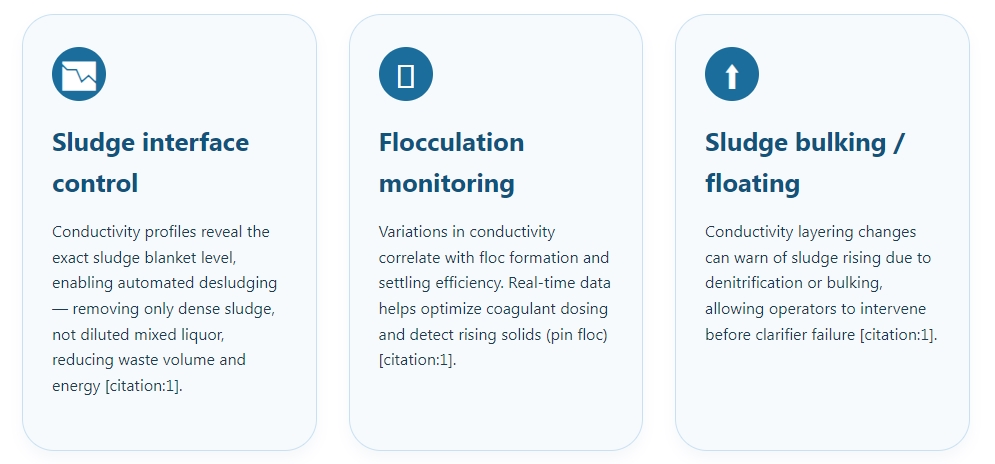 Sludge interface control

Conductivity profiles reveal the exact sludge blanket level, enabling automated desludging — removing only dense sludge, not diluted mixed liquor, reducing waste volume and energy [citation:1].

Flocculation monitoring

Variations in conductivity correlate with floc formation and settling efficiency. Real-time data helps optimize coagulant dosing and detect rising solids (pin floc) [citation:1].

Sludge bulking / floating

Conductivity layering changes can warn of sludge rising due to denitrification or bulking, allowing operators to intervene before clarifier failure [citation:1].